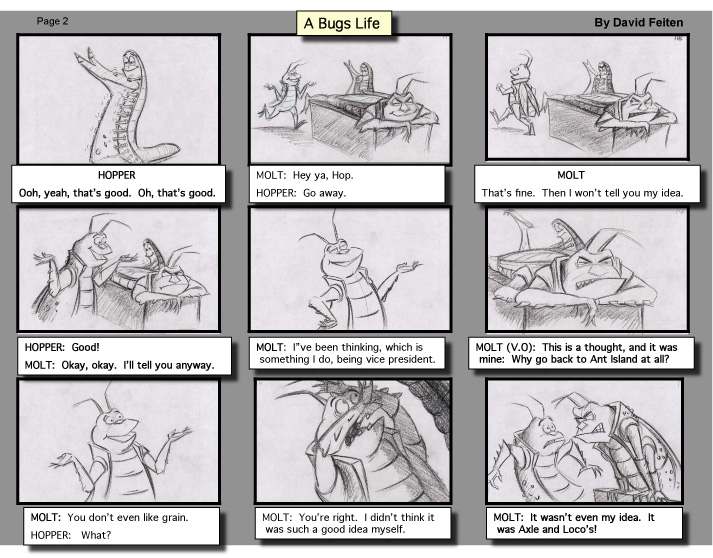 Page 2

A Bugs Life

By David Feiten

HOPPER
Ooh, yeah, that's good. Oh, that's good.

MOLT: Hey ya, Hop.
HOPPER: Go away.

MOLT
That's fine. Then I won't tell you my idea.

HOPPER: Good!
MOLT: Okay, okay. I'll tell you anyway.

MOLT: I"ve been thinking, which is something I do, being vice president.

MOLT (V.O): This is a thought, and it was mine: Why go back to Ant Island at all?

MOLT: You don't even like grain.
HOPPER: What?

MOLT: You're right. I didn't think it was such a good idea myself.

MOLT: It wasn't even my idea. It was Axle and Loco's!