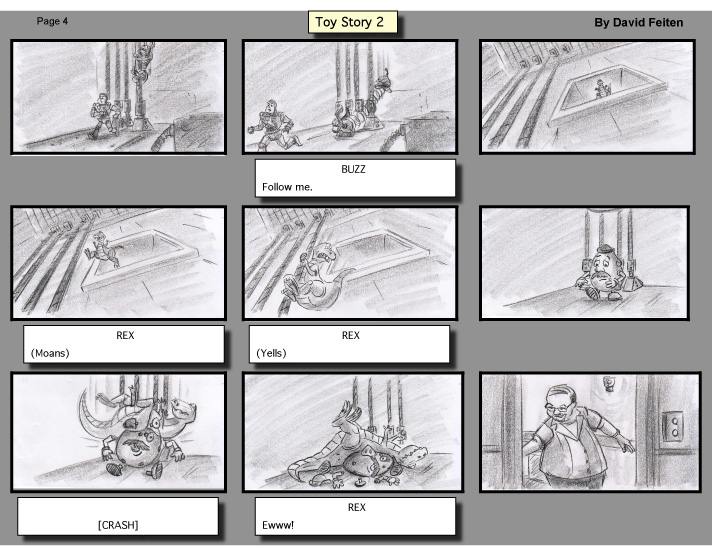 Page 4

Toy Story 2

By David Feiten

BUZZ
Follow me.

REX
(Moans)

REX
(Yells)

[CRASH]

REX
Ewww!