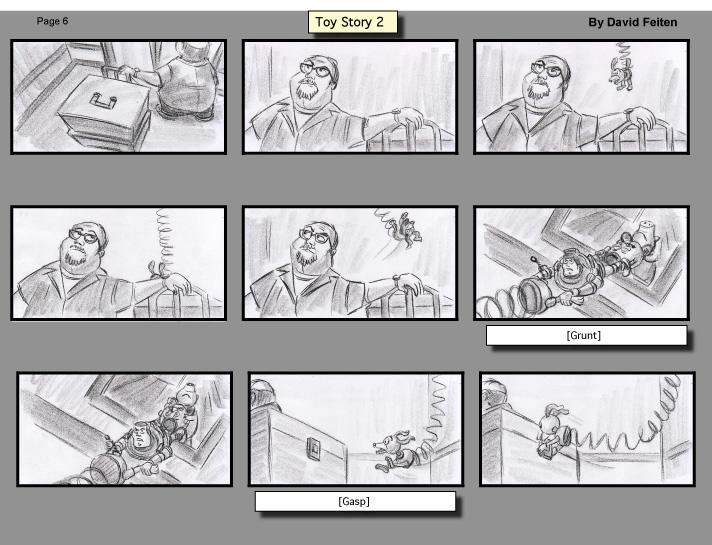 Page 6

Toy Story 2

By David Feiten

[Grunt]

[Gasp]